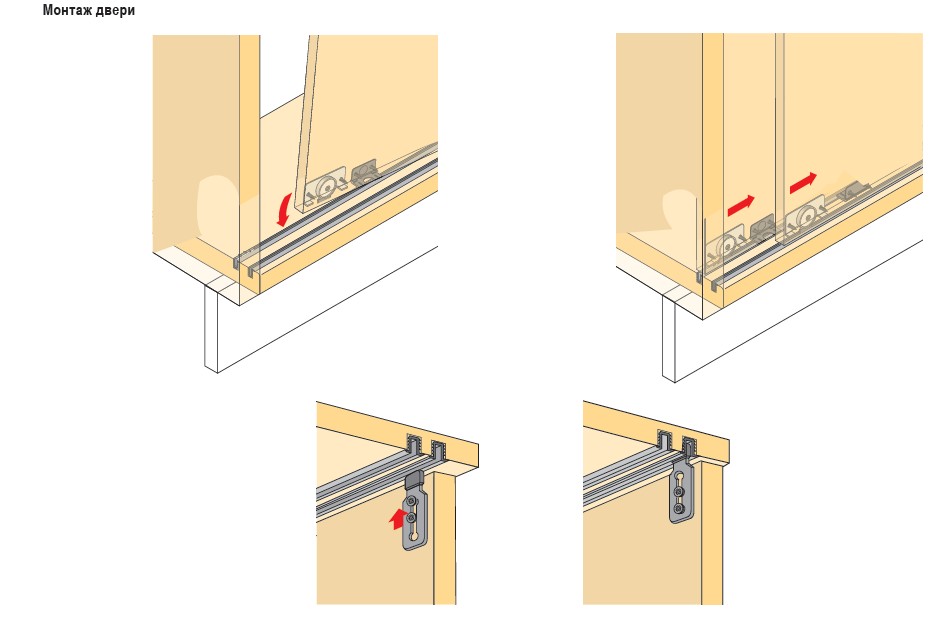 Монтаж двери