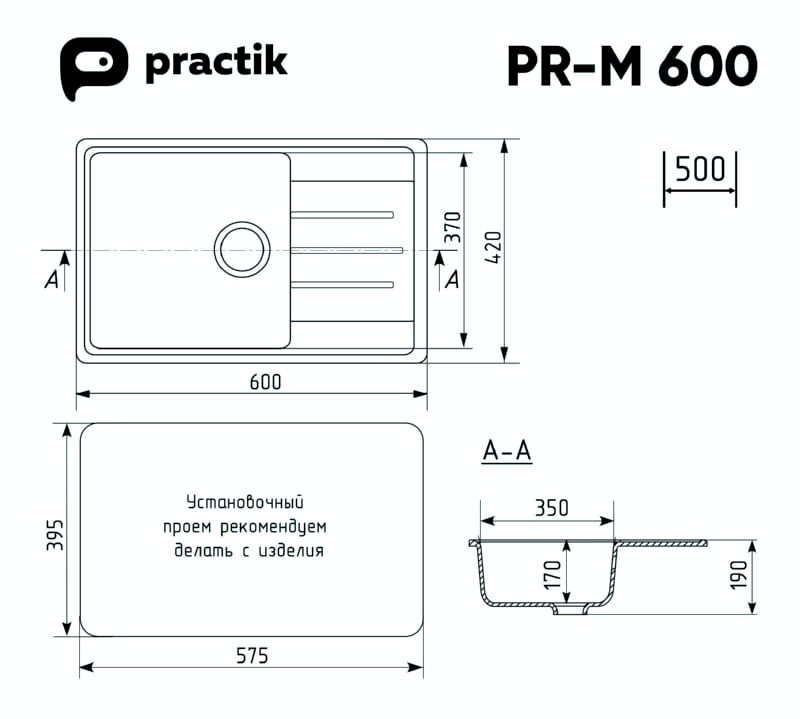 practik

PR-M 600

500

370

420

A

A

600

395

Установочный проем рекомендуем делать с изделия

575

A-A

350

170

190